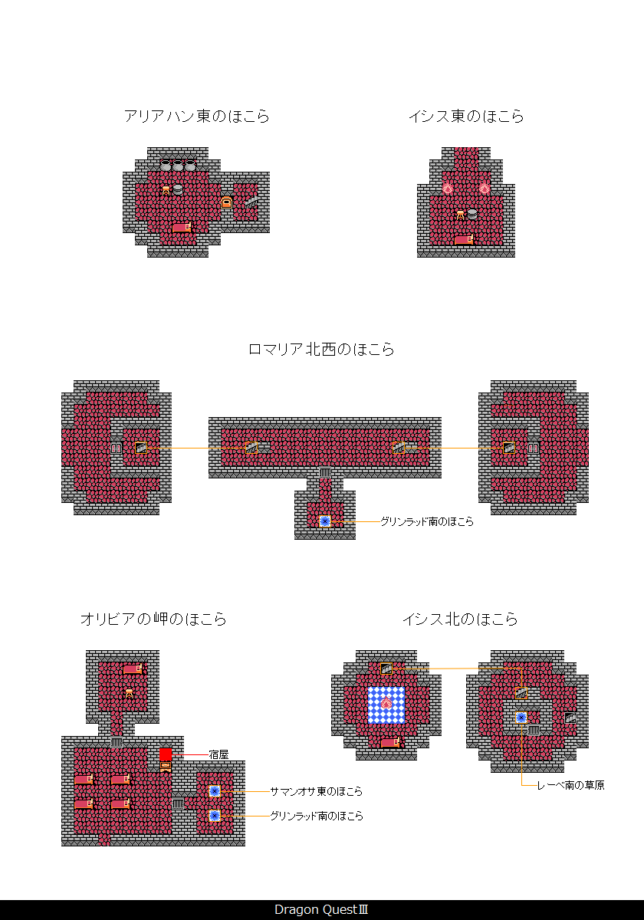 アリアハン東のほこら

イシス東のほこら

ロマリア北西のほこら

グリンラッド南のほこら

オリビアの岬のほこら

イシス北のほこら

宿屋

サマンオサ東のほこら

グリンラッド南のほこら

レーベ南の草原

Dragon QuestⅢ